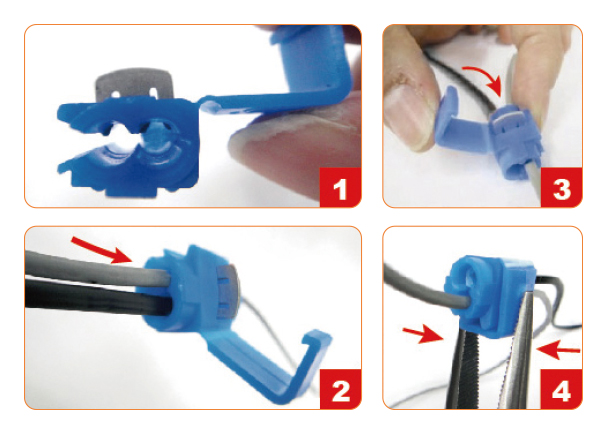 1

3

2

4